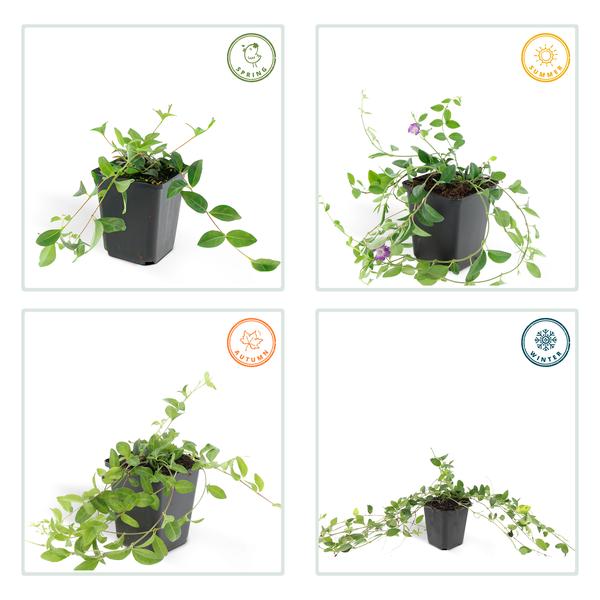 SPRING

SUMMER

AUTUMN

WINTER